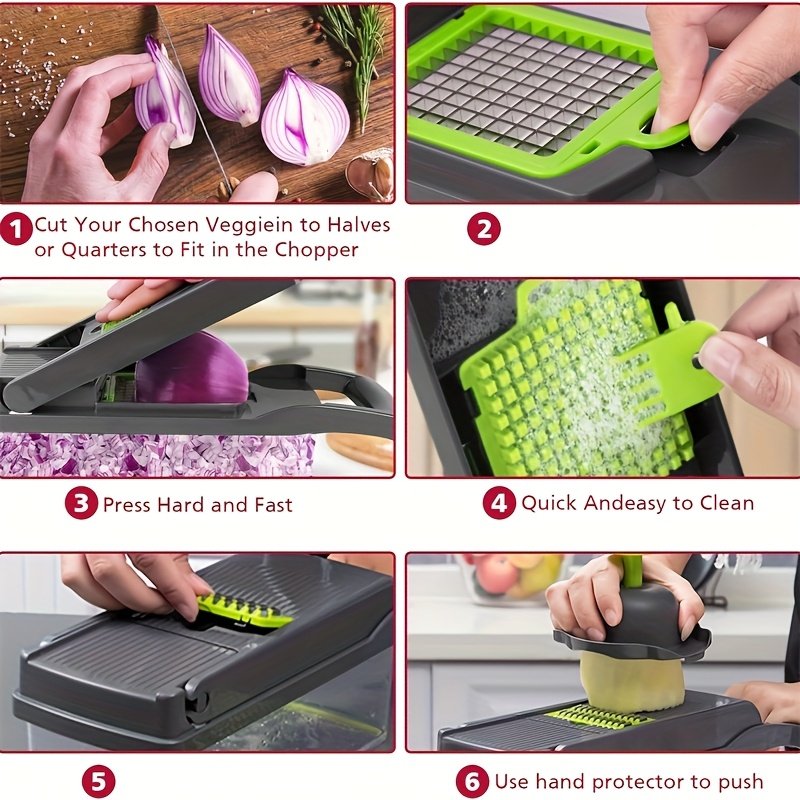 1 Cut Your Chosen Veggiein to Halves or Quarters to Fit in the Chopper

2

3 Press Hard and Fast

4 Quick Andeasy to Clean

5

6 Use hand protector to push